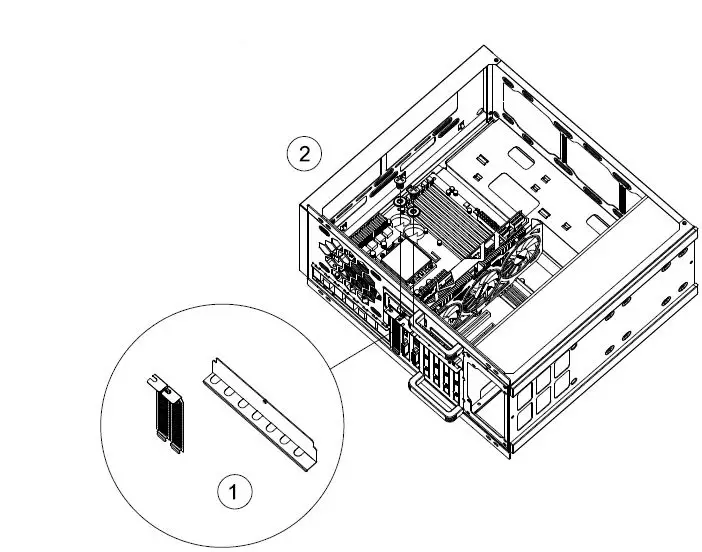 2

1