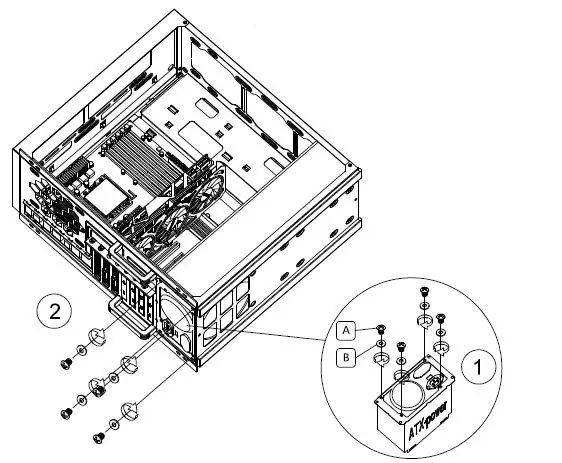 2

A

B

1

ATX-power