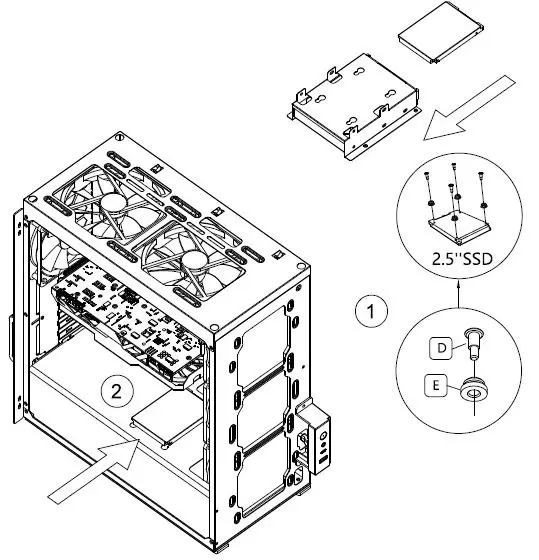 2.5''SSD

1

D

E

2