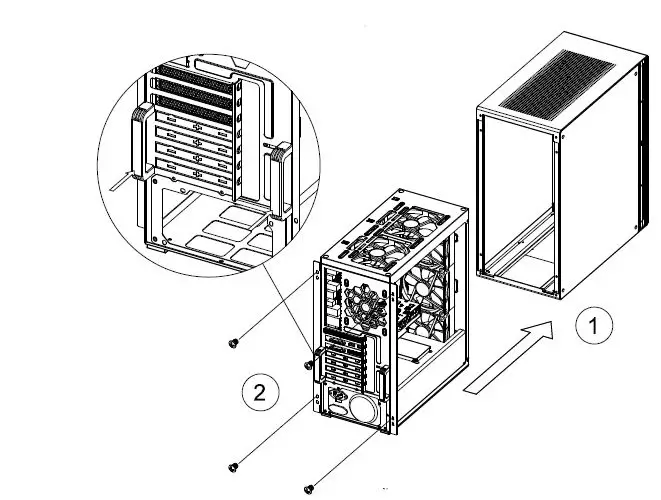 1

2