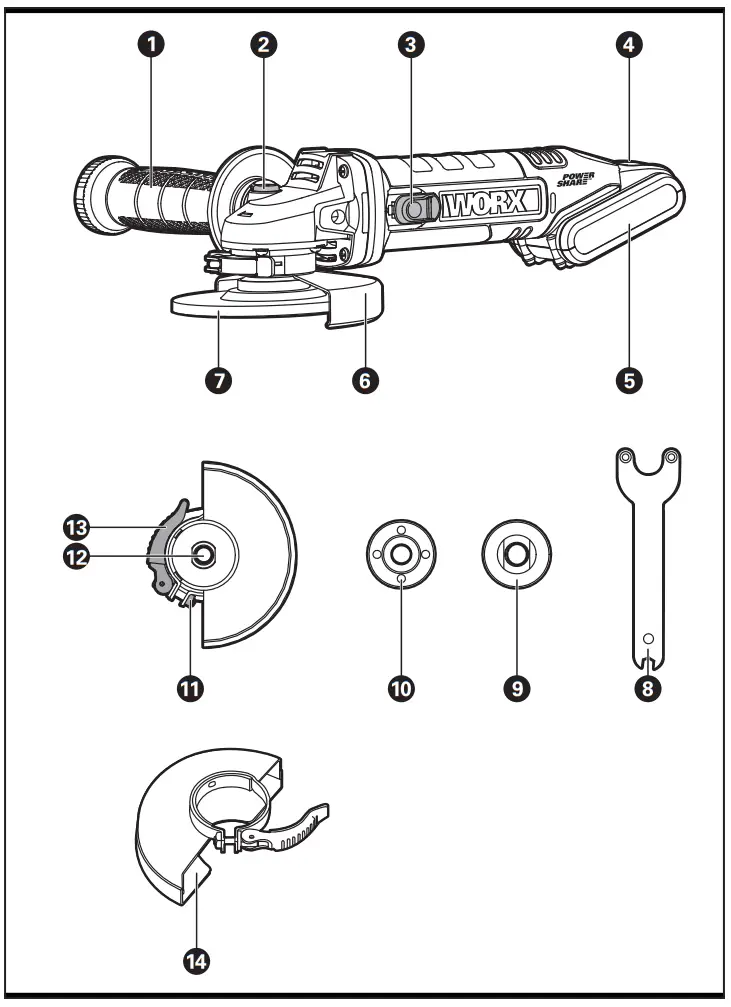 1
2
3
4
WORX
POWER SHARE
7
6
5
13
12
11
10
9
8
14