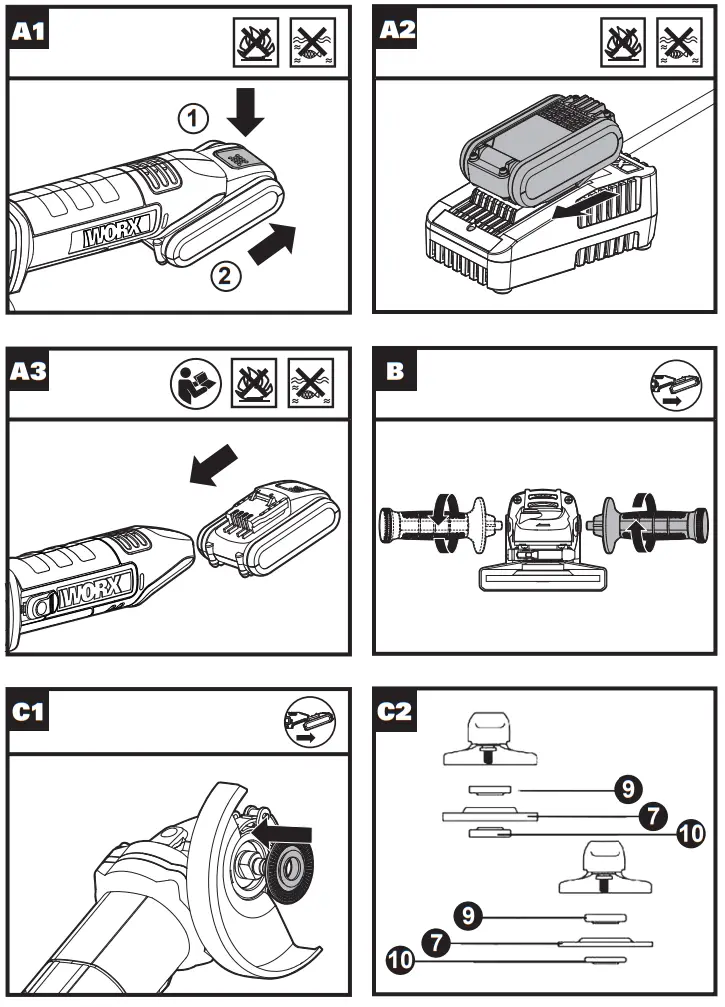 A1

1

2

WORX

A2

A3

WORX

B

C1

C2

9

7

10

9

7

10