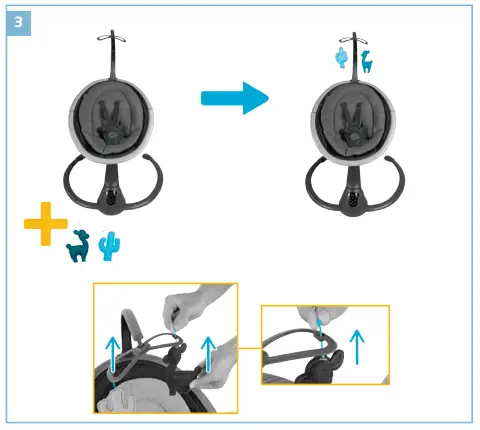 3