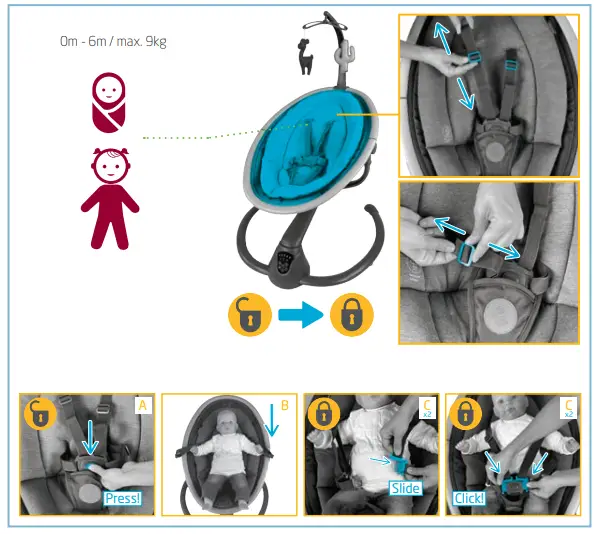 0m - 6m / max. 9kg

A

Press!

B

C
x2

Slide

C
x2

Click!