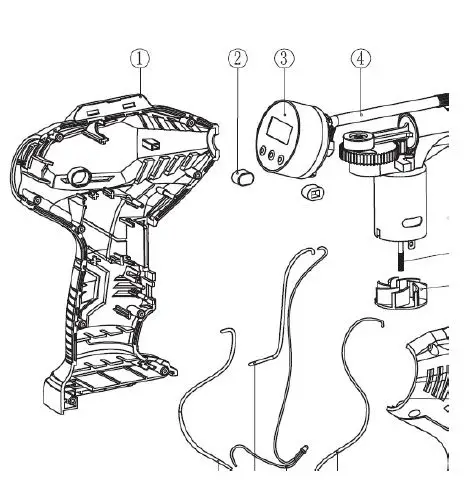 ①
②
③
④