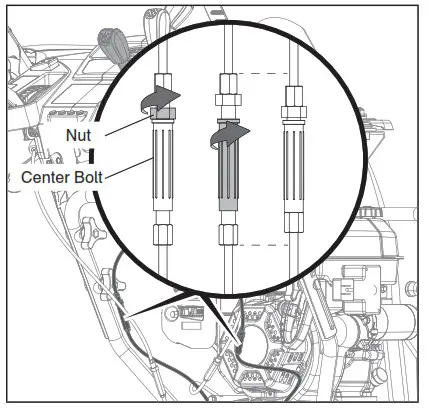 Nut

Center Bolt