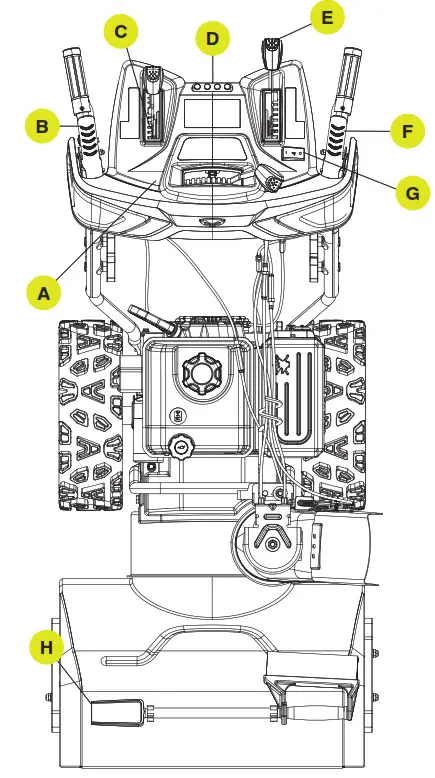 C
D
E
B
F
G
A
H