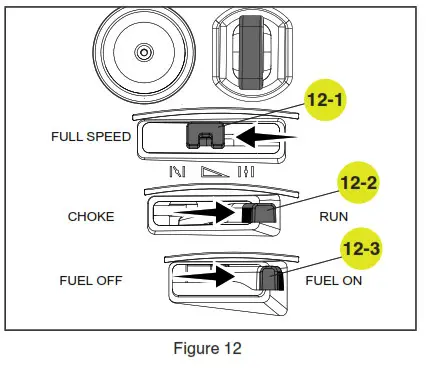 12-1

FULL SPEED

12-2

CHOKE

RUN

12-3

FUEL OFF

FUEL ON

Figure 12