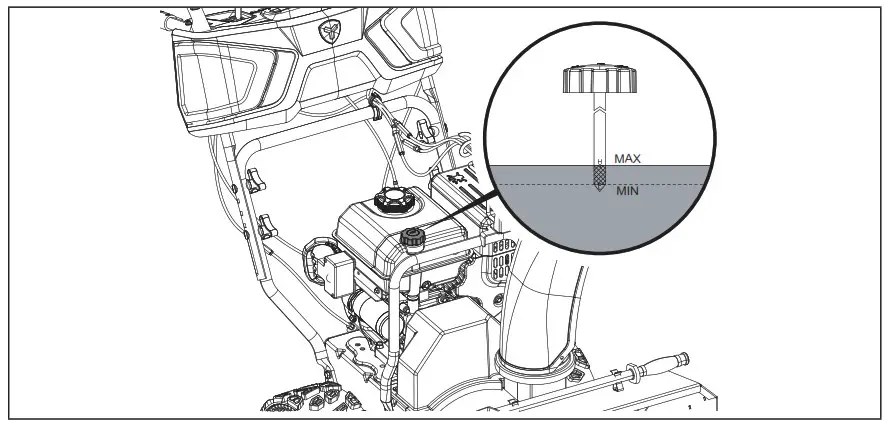 MAX
MIN