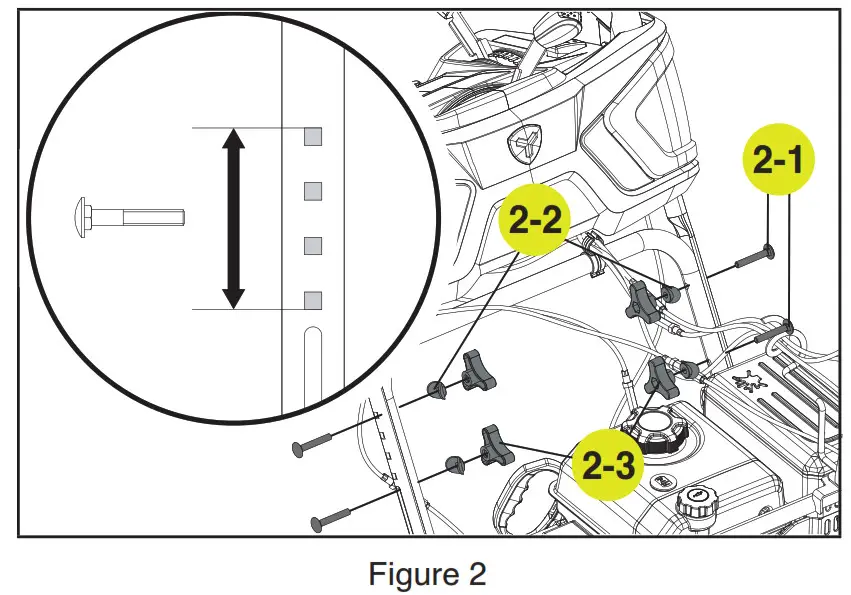 2-1

2-2

2-3

Figure 2