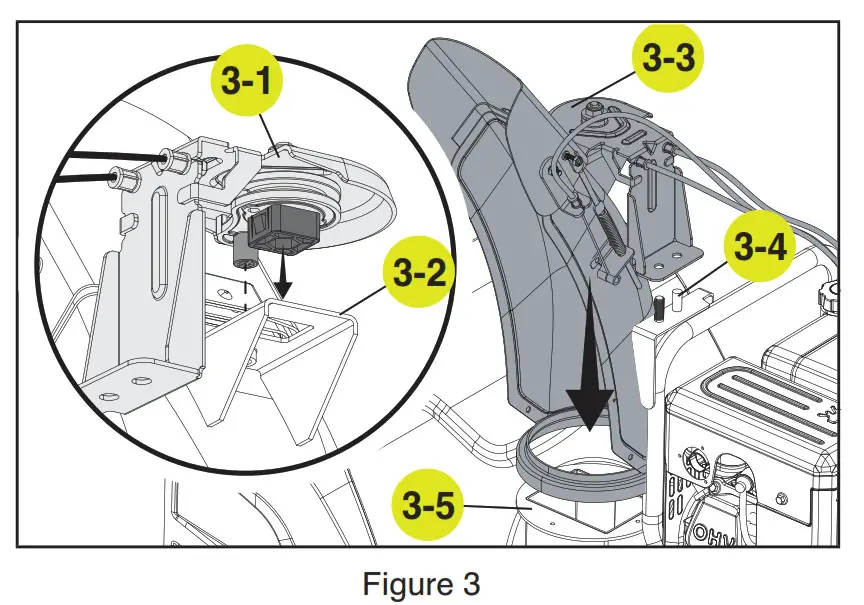 3-1
3-2
3-3
3-4
3-5
OHV
Figure 3