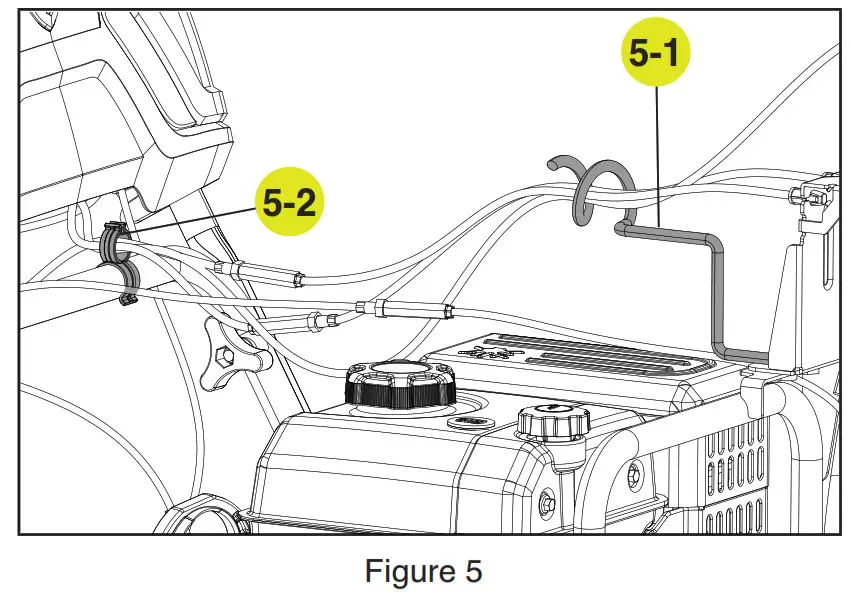 5-1

5-2

Figure 5