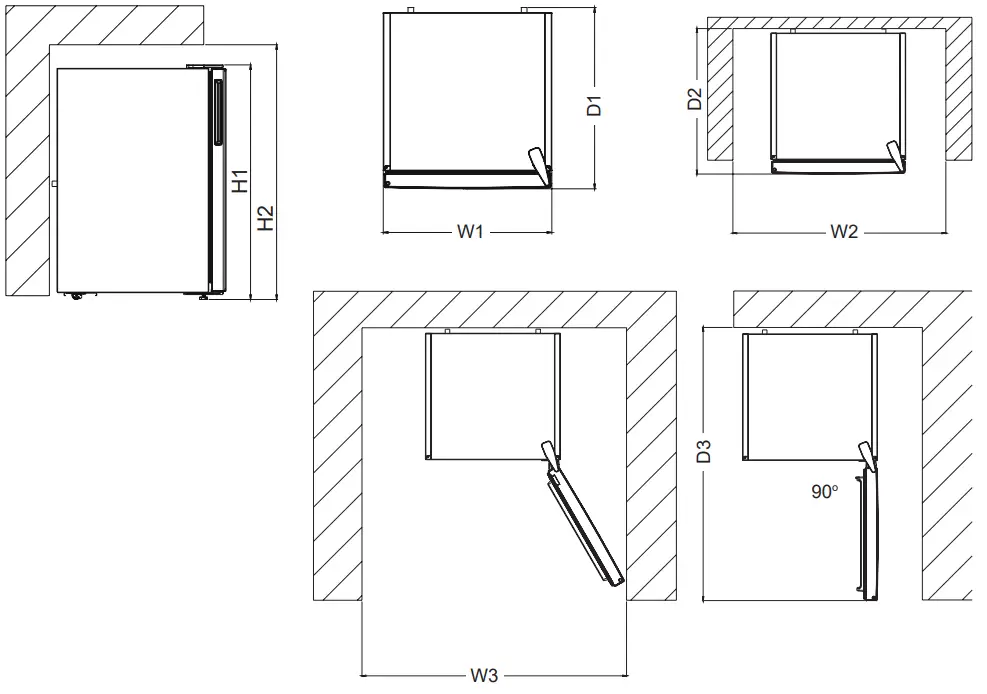 H1
H2
D1
W1
D2
W2
W3
D3
90°