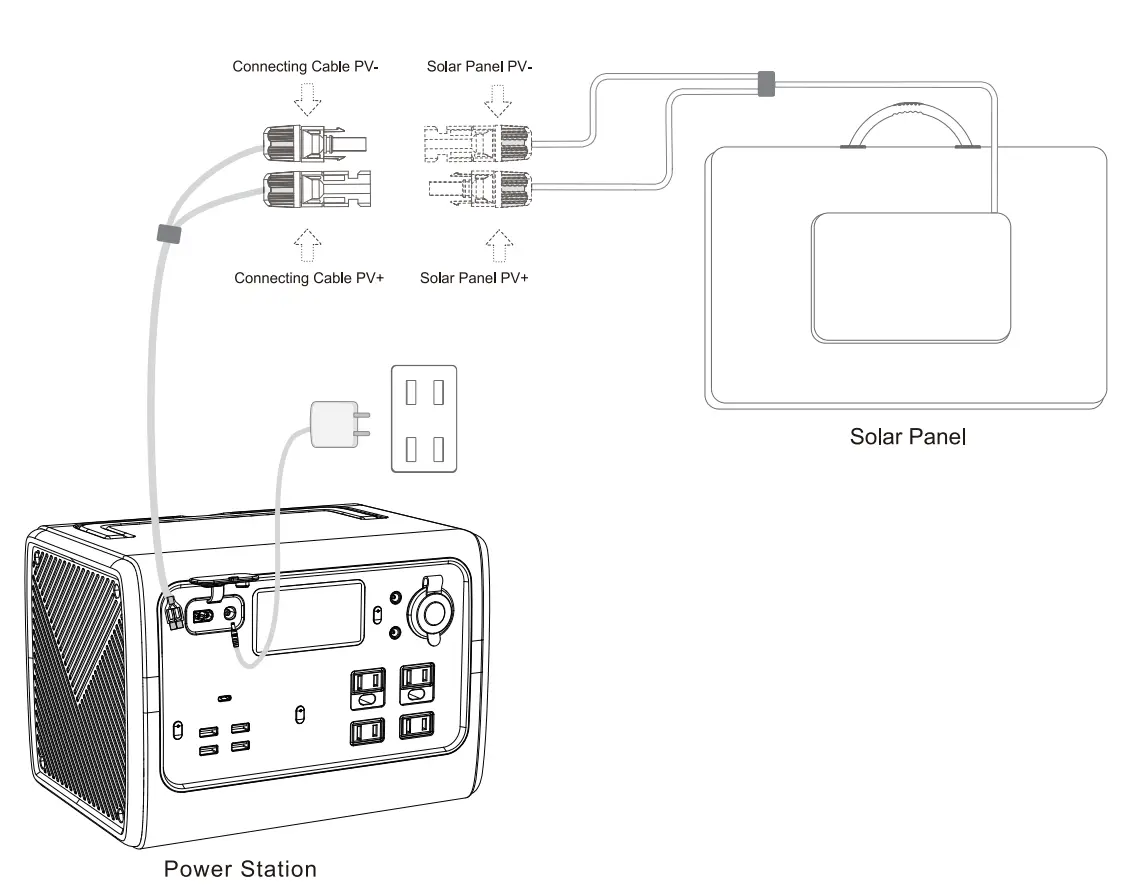 Connecting Cable PV-
Solar Panel PV-
Connecting Cable PV+
Solar Panel PV+
Solar Panel
Power Station