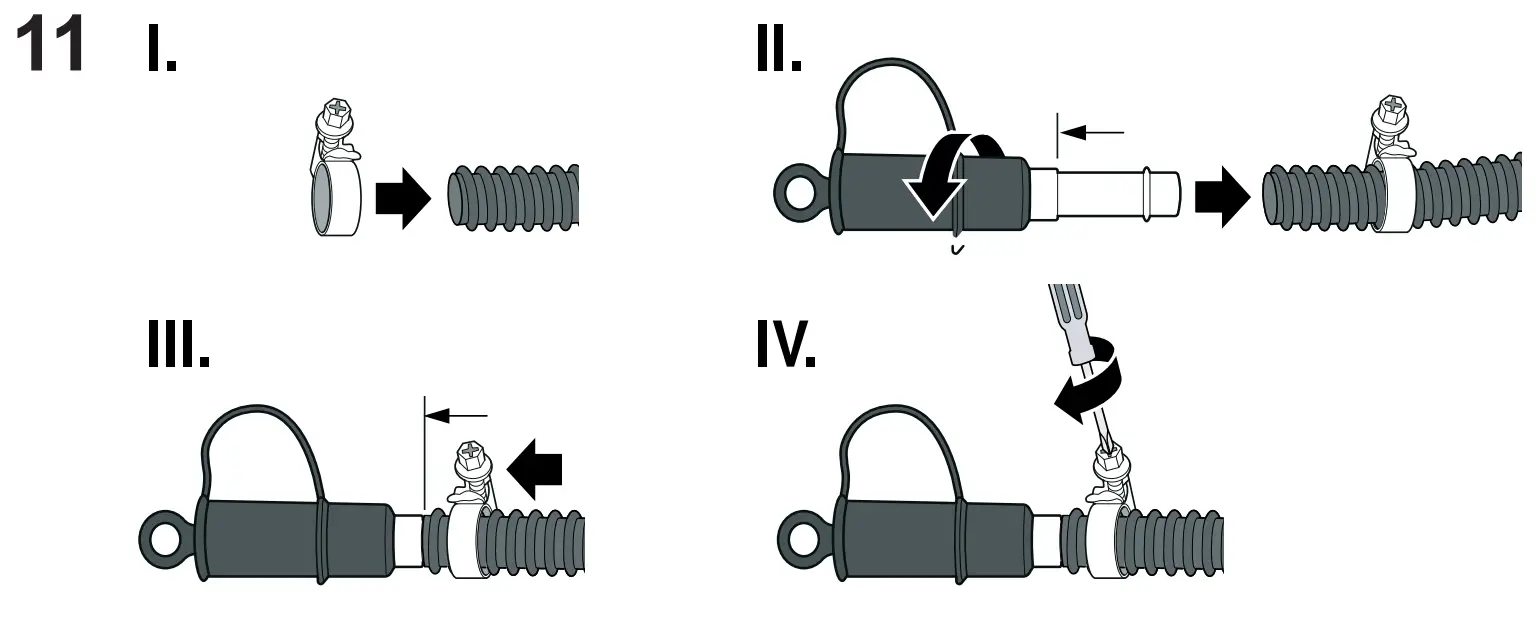 11 I.

II.

III.

IV.