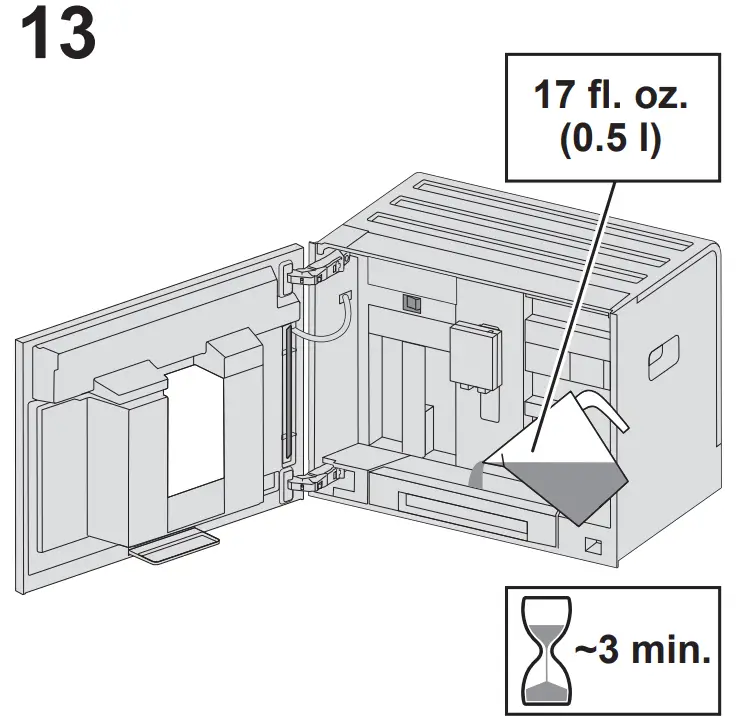 13

17 fl. oz.
(0.5 l)

~3 min.