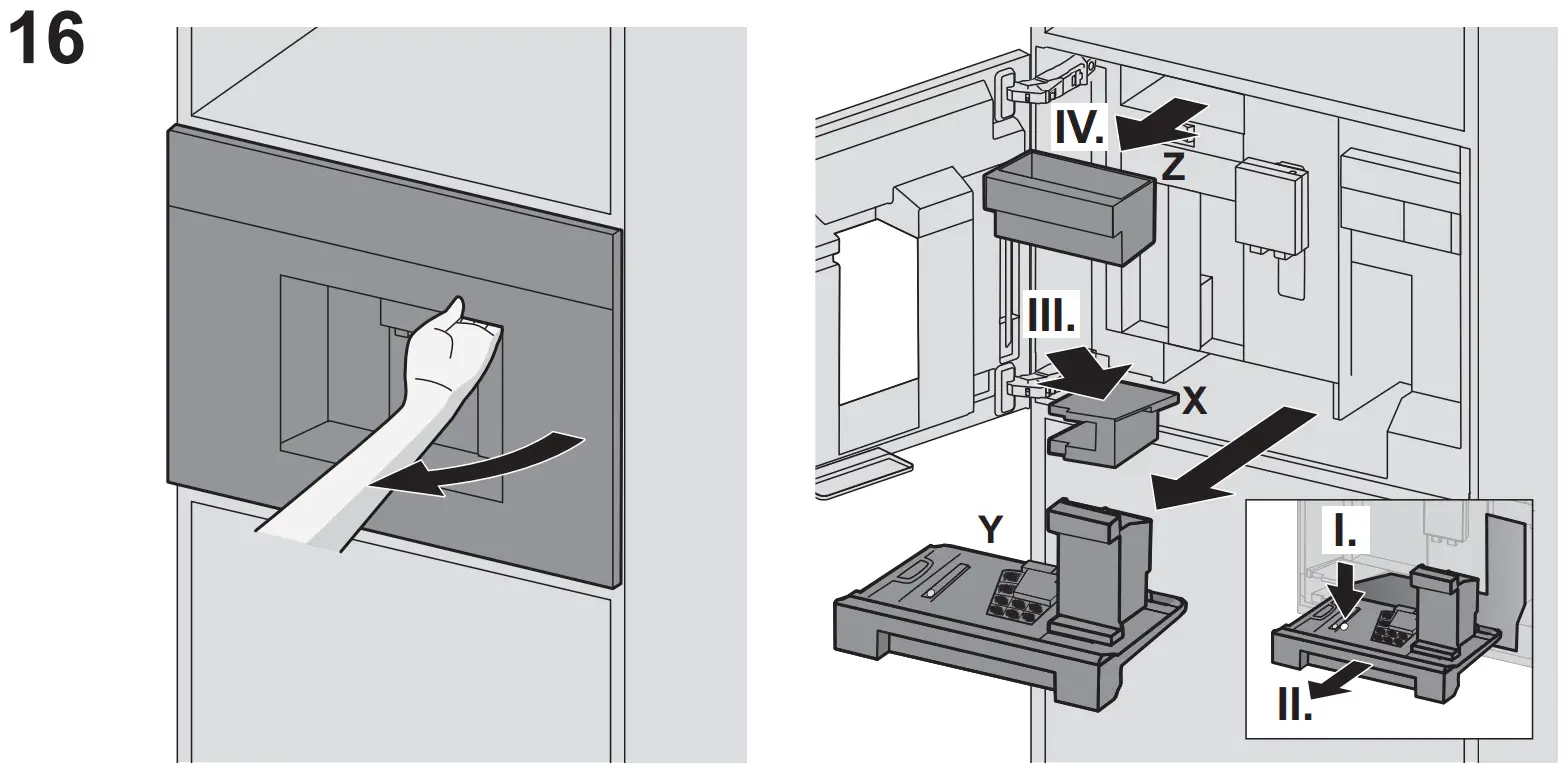 16

IV.
Z
III.
X
Y
I.
II.