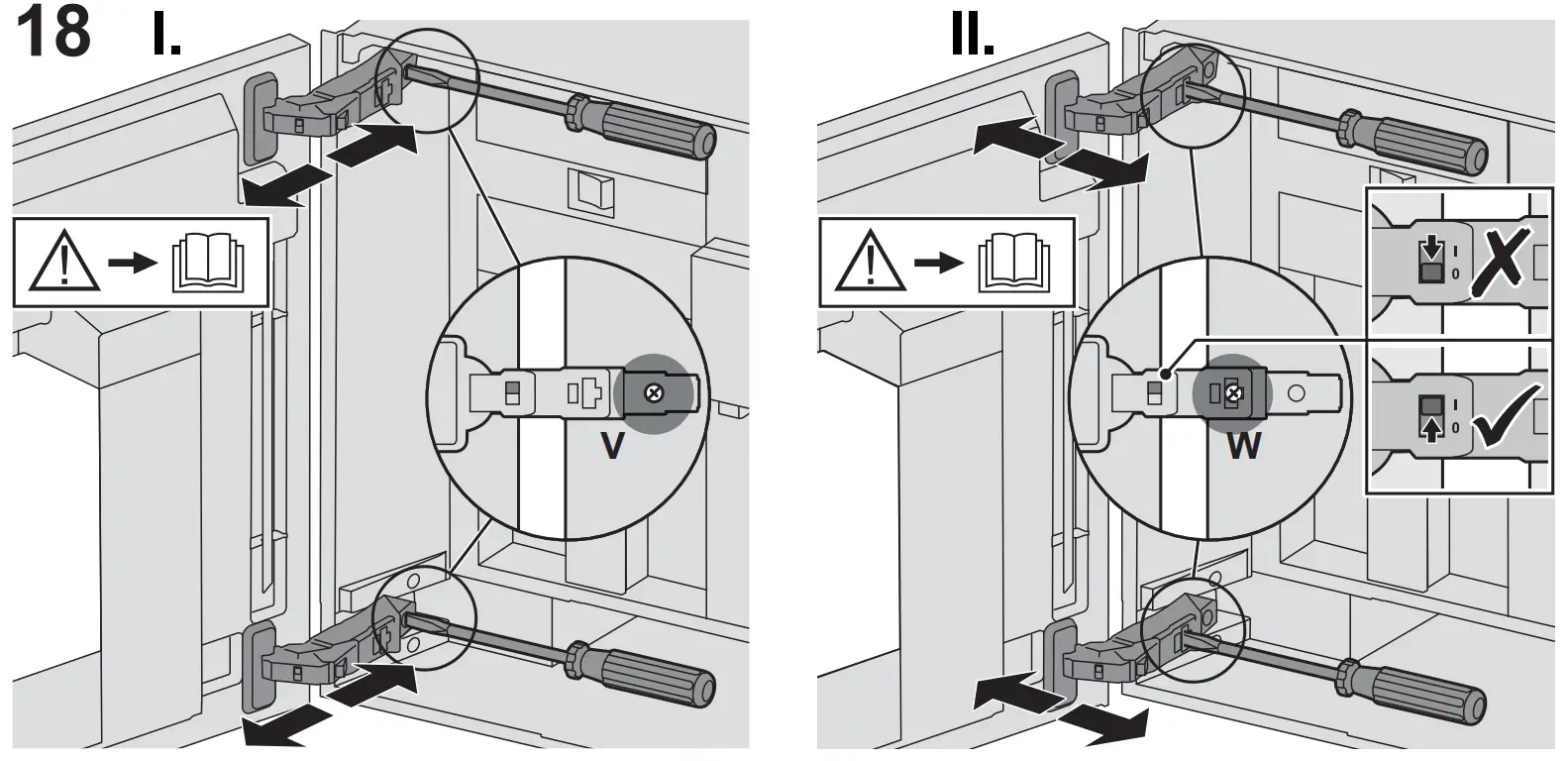 18 I.

V

II.

W

I
0

I
0