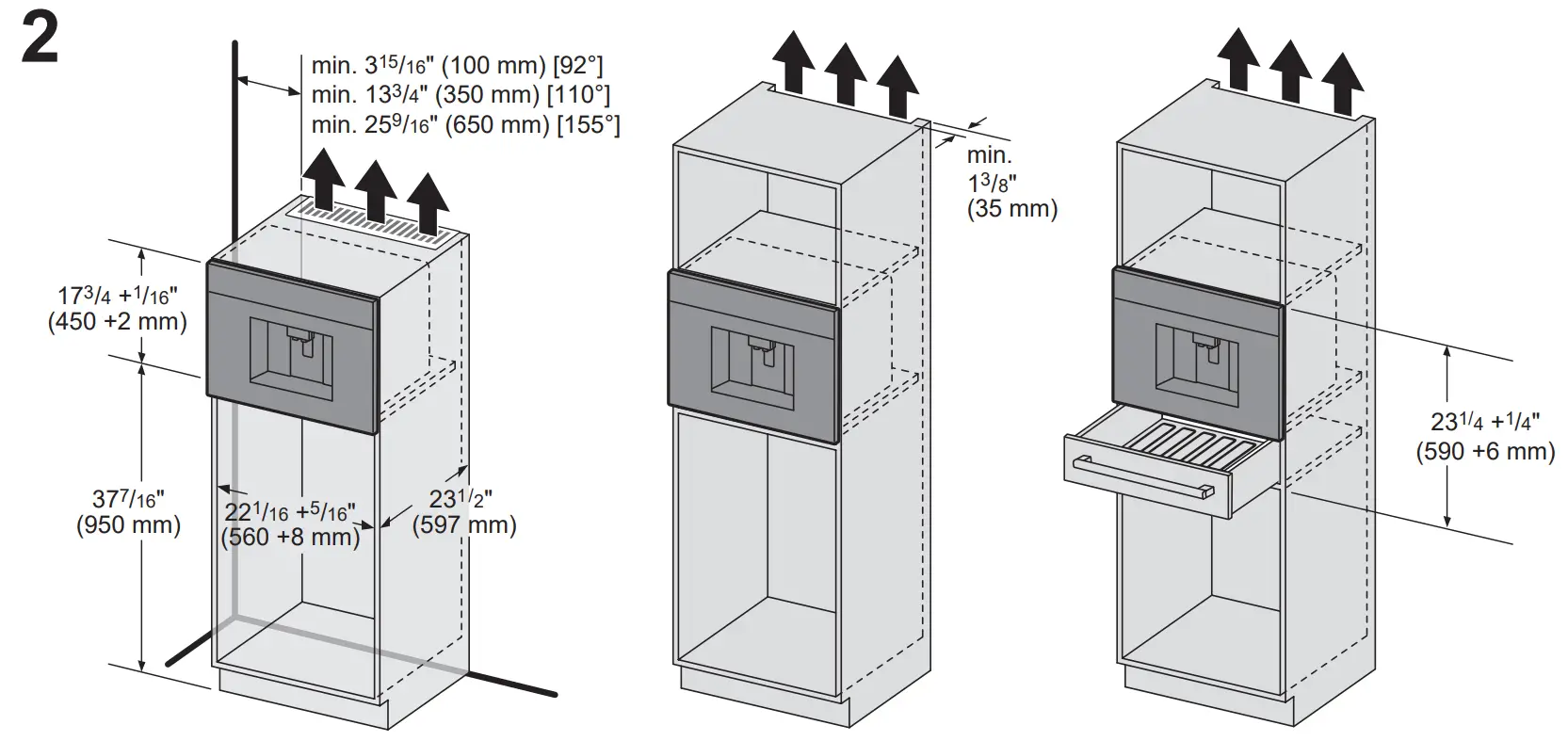 2

min. $3^{15}/_{16}$" (100 mm) [92°]
min. $13^{3}/_{4}$" (350 mm) [110°]
min. $25^{9}/_{16}$" (650 mm) [155°]

$17^{3}/_{4}$ +$^{1}/_{16}$"
(450 +2 mm)

$37^{7}/_{16}$"
(950 mm)

$22^{1}/_{16}$ +$^{5}/_{16}$"
(560 +8 mm)

$23^{1}/_{2}$"
(597 mm)

min.
$1^{3}/_{8}$"
(35 mm)

$23^{1}/_{4}$ +$^{1}/_{4}$"
(590 +6 mm)