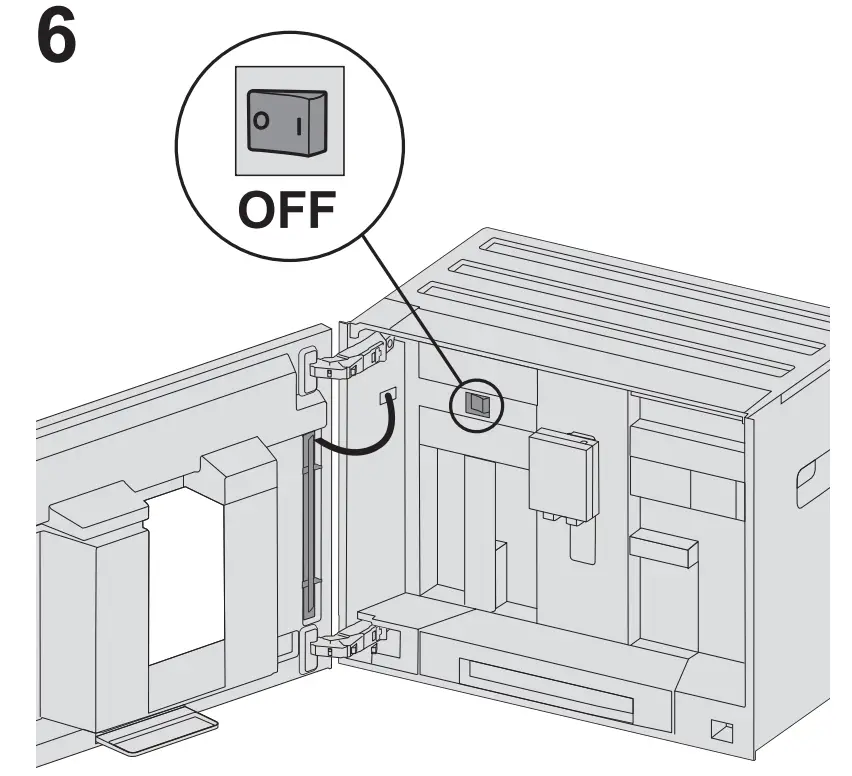 6

O I

OFF