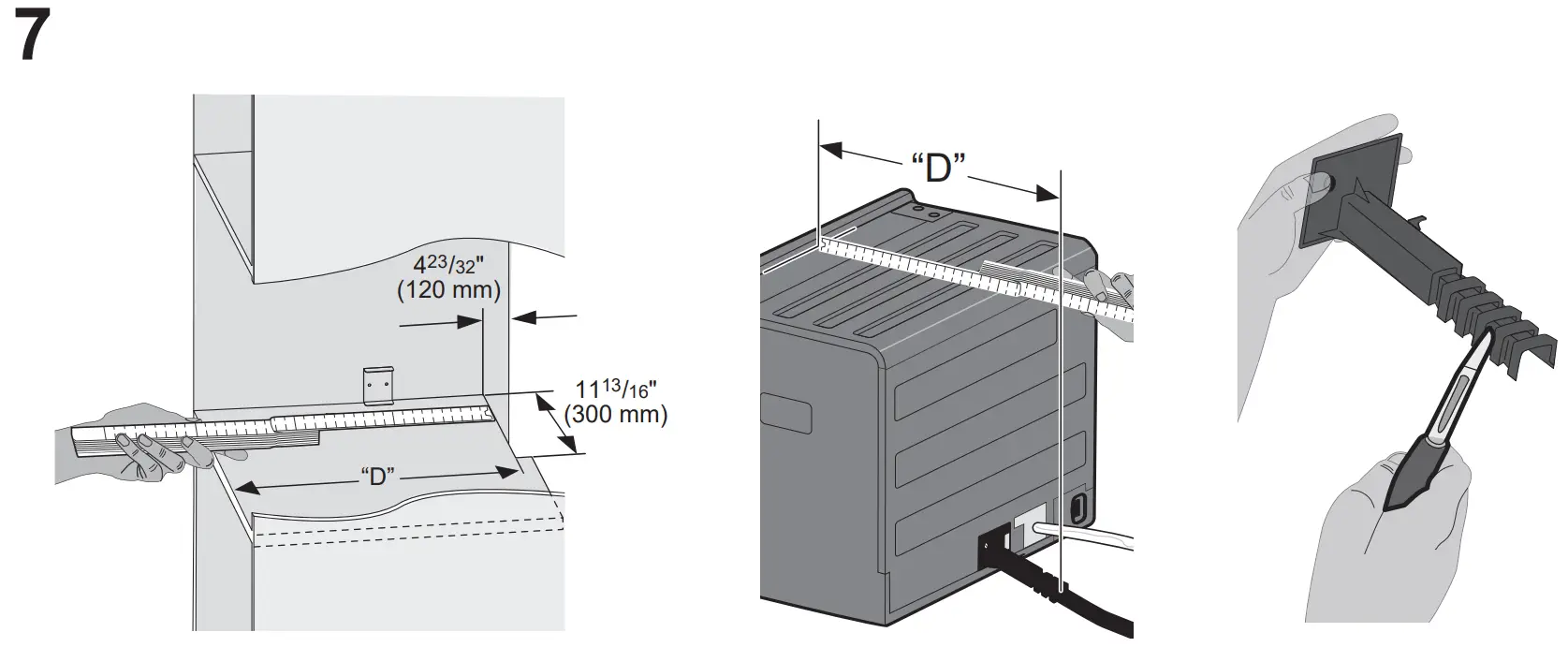 7

$4^{23}/_{32}$"
(120 mm)

$11^{13}/_{16}$"
(300 mm)

“D”

“D”