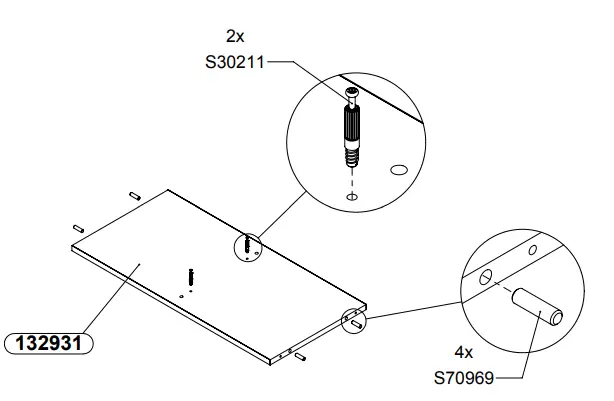 2x
S30211

132931

4x
S70969