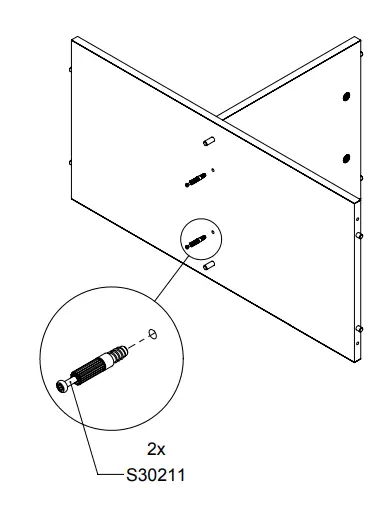 2x
S30211