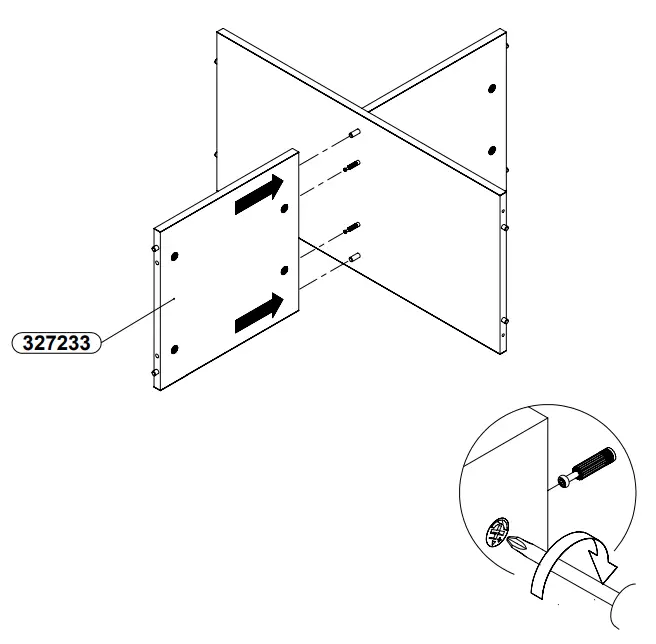 327233