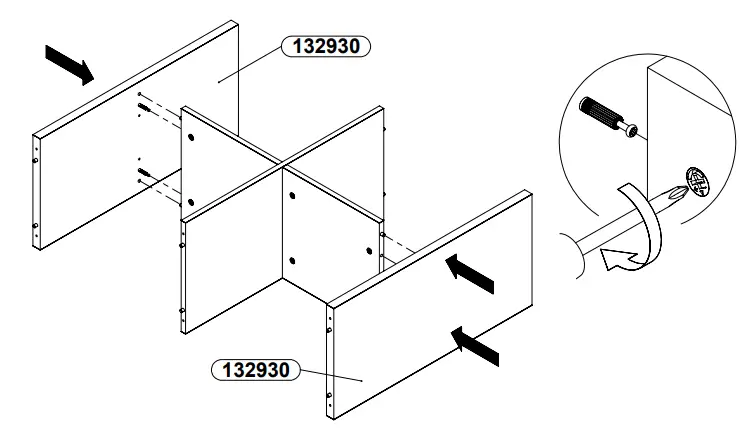 132930

132930