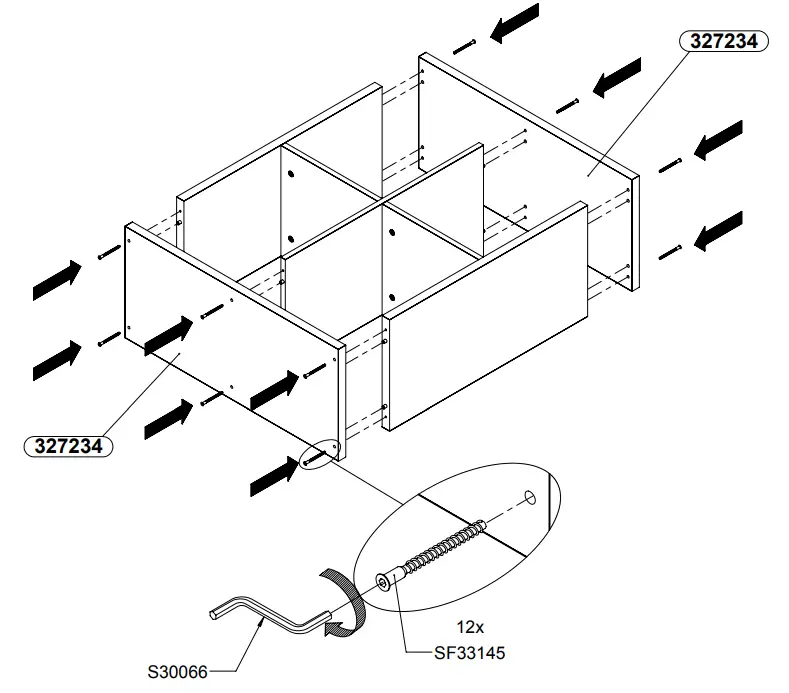 327234

327234

12x

SF33145

S30066