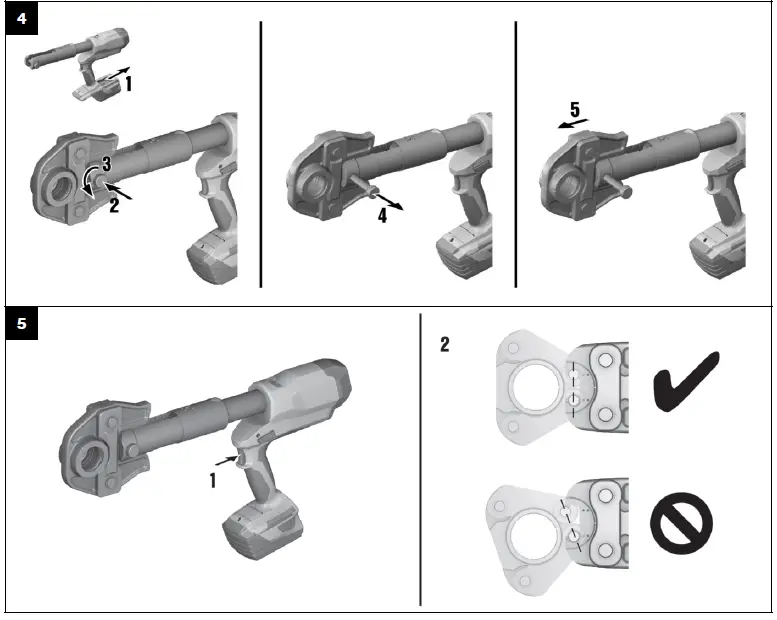 4

1

3

2

4

5

5

1

2