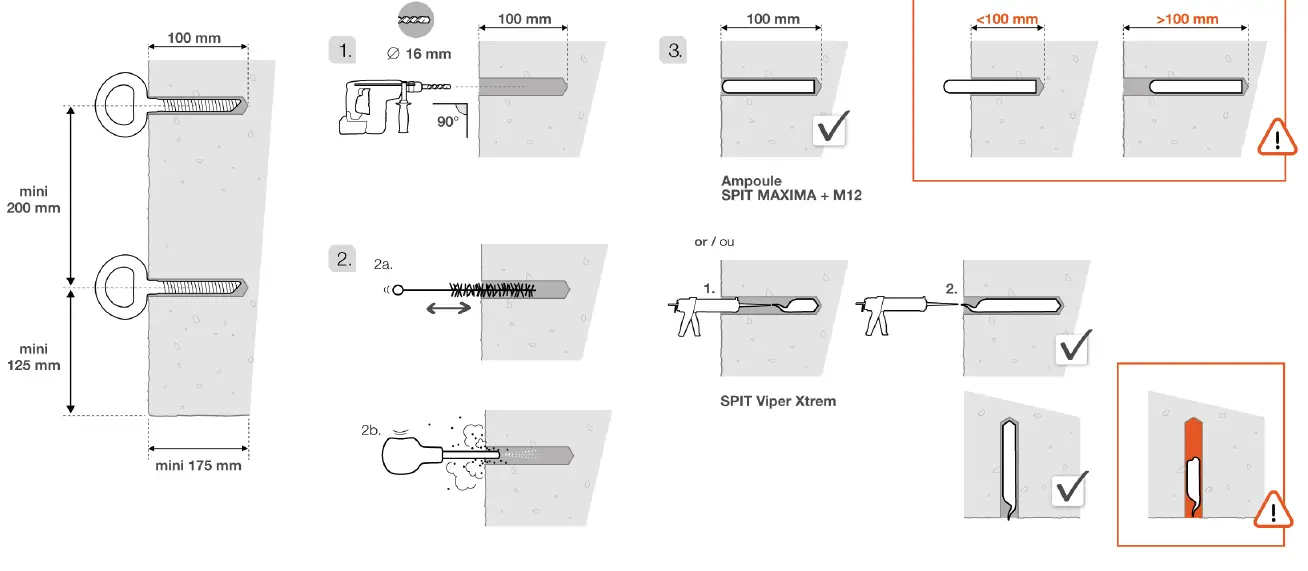 100 mm

mini 200 mm

mini 125 mm

mini 175 mm

1.

∅ 16 mm

100 mm

90°

2.

2a.

2b.

3.

100 mm

Ampoule SPIT MAXIMA + M12

<100 mm

>100 mm

or / ou

1.

2.

SPIT Viper Xtrem