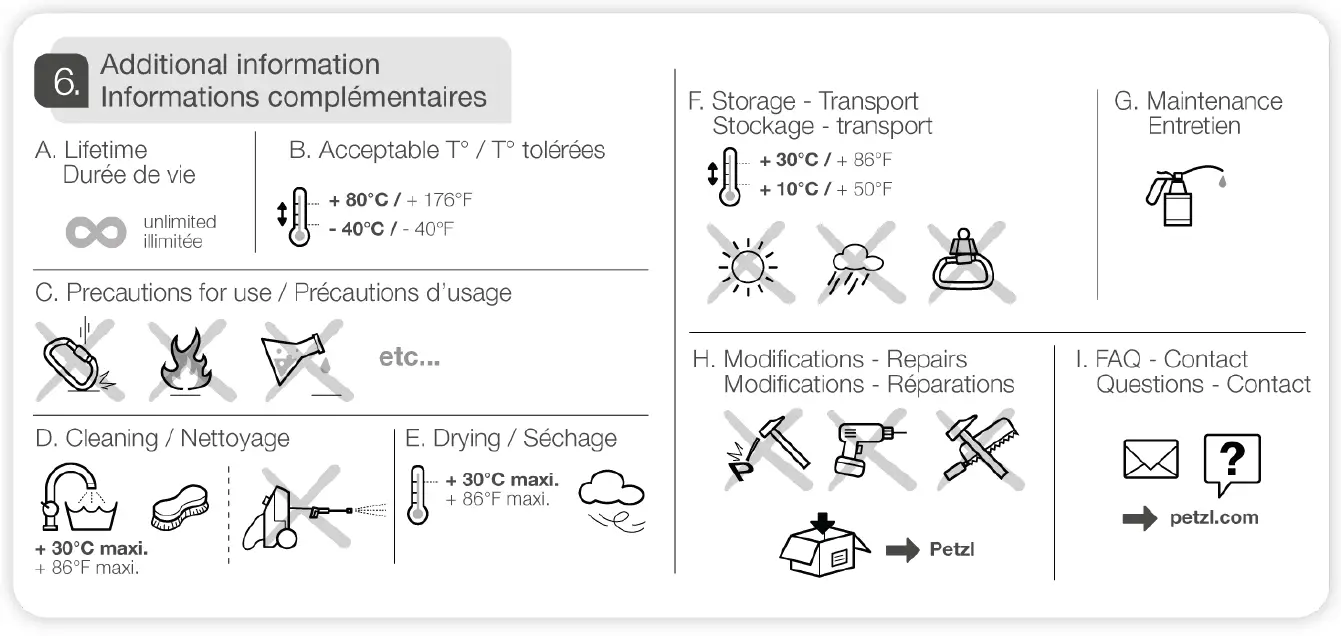 6. Additional information
Informations complémentaires

A. Lifetime
Durée de vie

unlimited
illimitée

B. Acceptable T° / T° tolérées

+ 80°C / + 176°F
- 40°C / - 40°F

C. Precautions for use / Précautions d'usage

etc...

D. Cleaning / Nettoyage

+ 30°C maxi.
+ 86°F maxi.

E. Drying / Séchage

+ 30°C maxi.
+ 86°F maxi.

F. Storage - Transport
Stockage - transport

+ 30°C / + 86°F
+ 10°C / + 50°F

G. Maintenance
Entretien

H. Modifications - Repairs
Modifications - Réparations

Petzl

I. FAQ - Contact
Questions - Contact

?

petzl.com