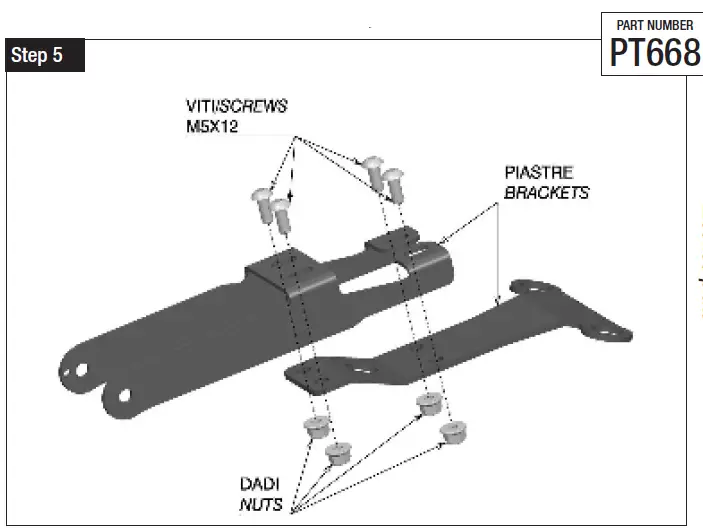 Step 5

PART NUMBER
PT668

VITI/SCREWS
M5X12

PIASTRE
BRACKETS

DADI
NUTS