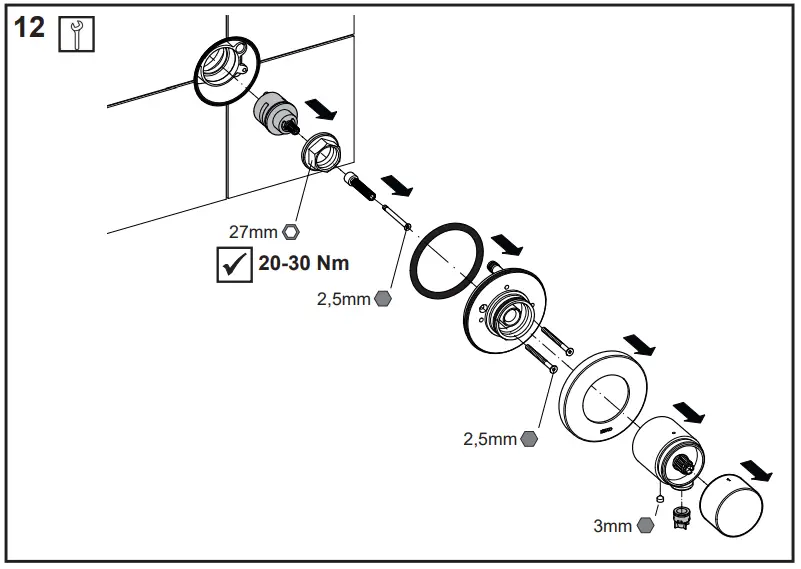 12

27mm

20-30 Nm

2,5mm

2,5mm

3mm