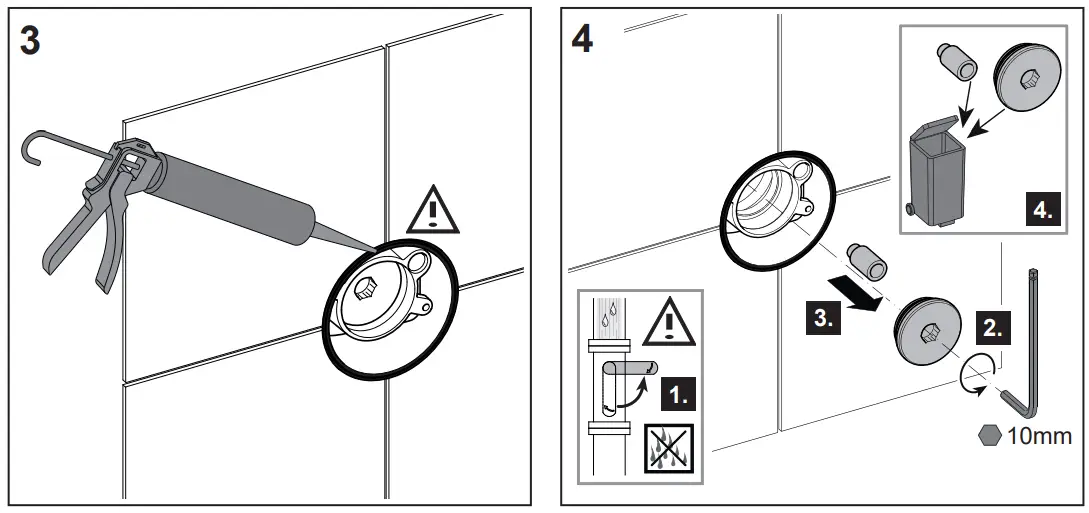 3

4

4.

3.

2.

1.

10mm