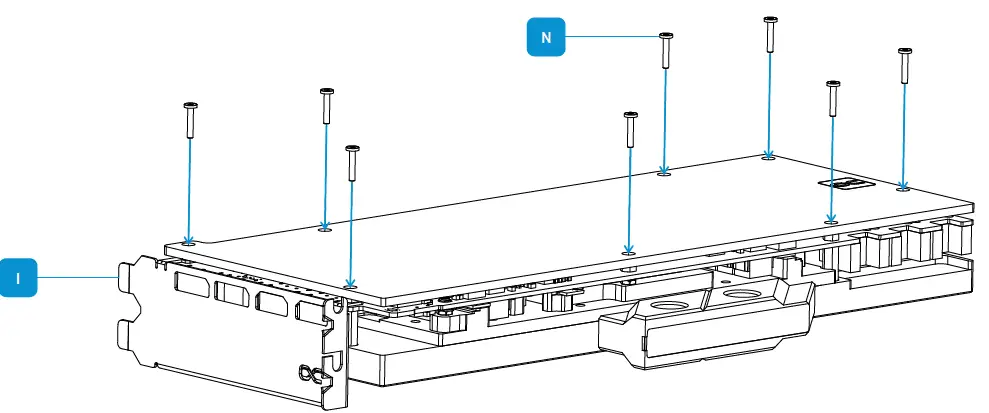 N

I