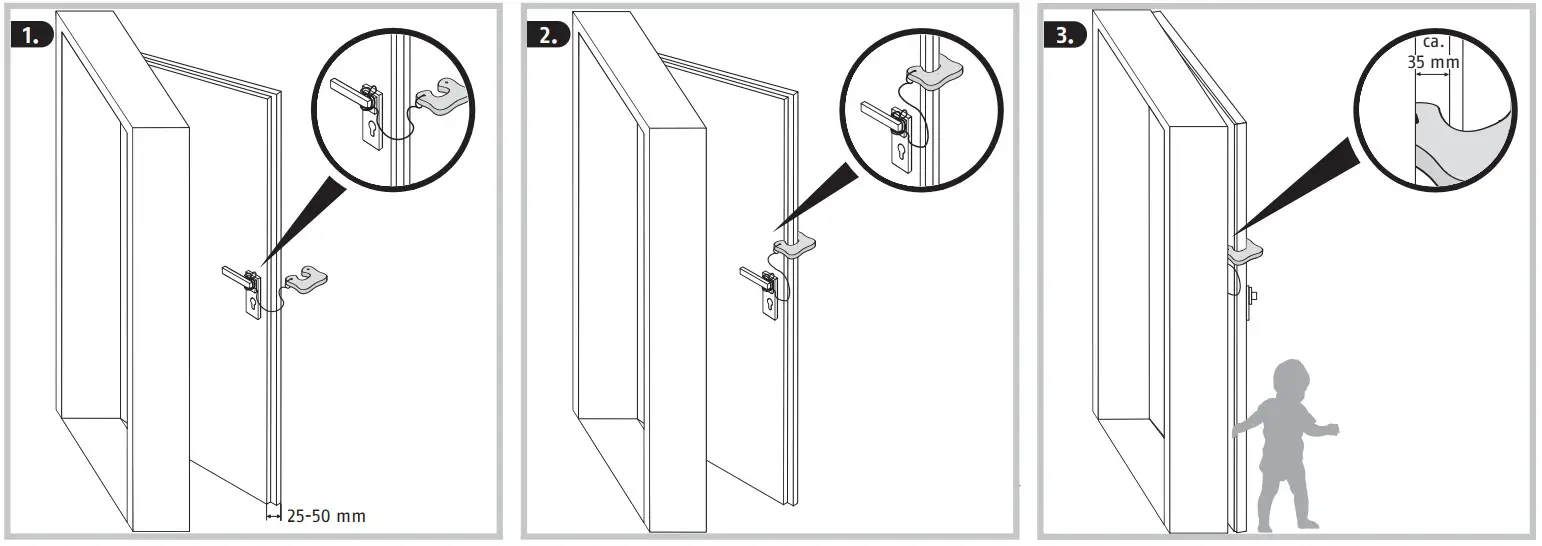 1.

25-50 mm

2.

3.

ca.
35 mm