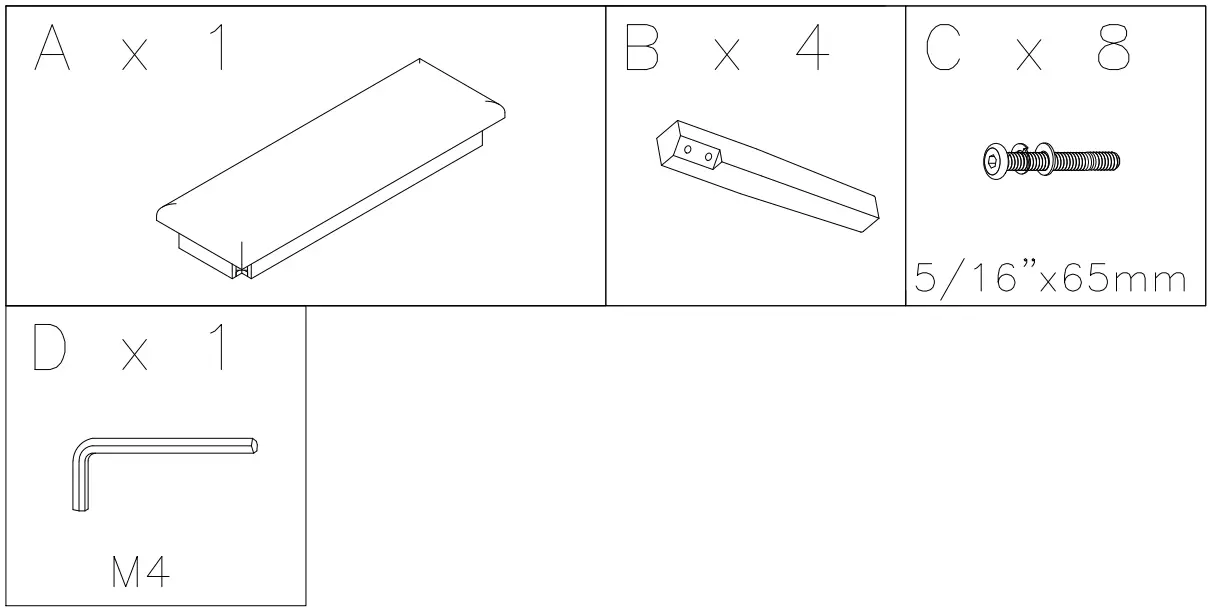 A x 1

B x 4

C x 8

5/16"x65mm

D x 1

M4