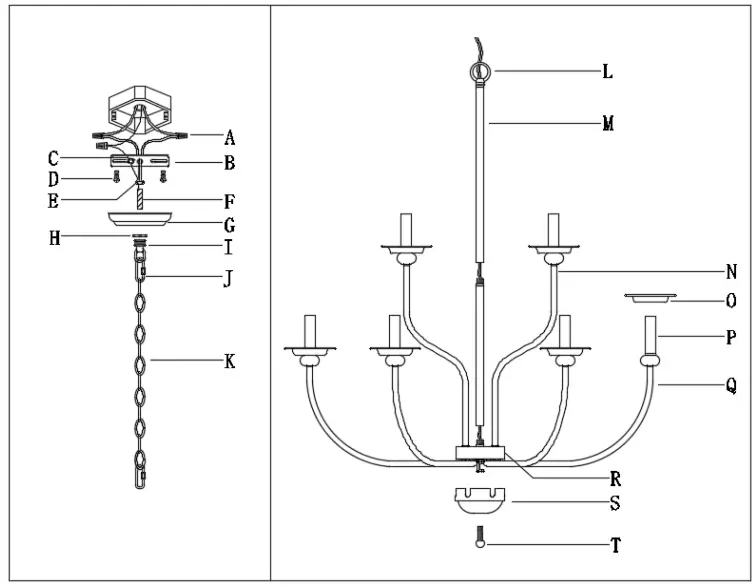 A
C
B
D
E
F
G
H
I
J
K

L
M
N
O
P
Q
R
S
T