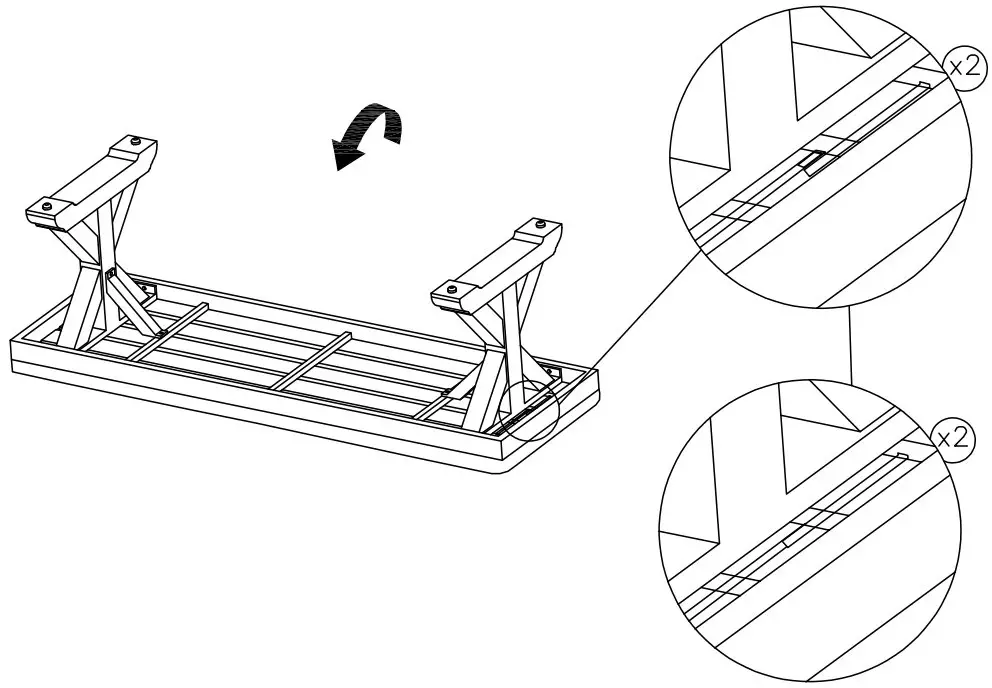 x2

x2