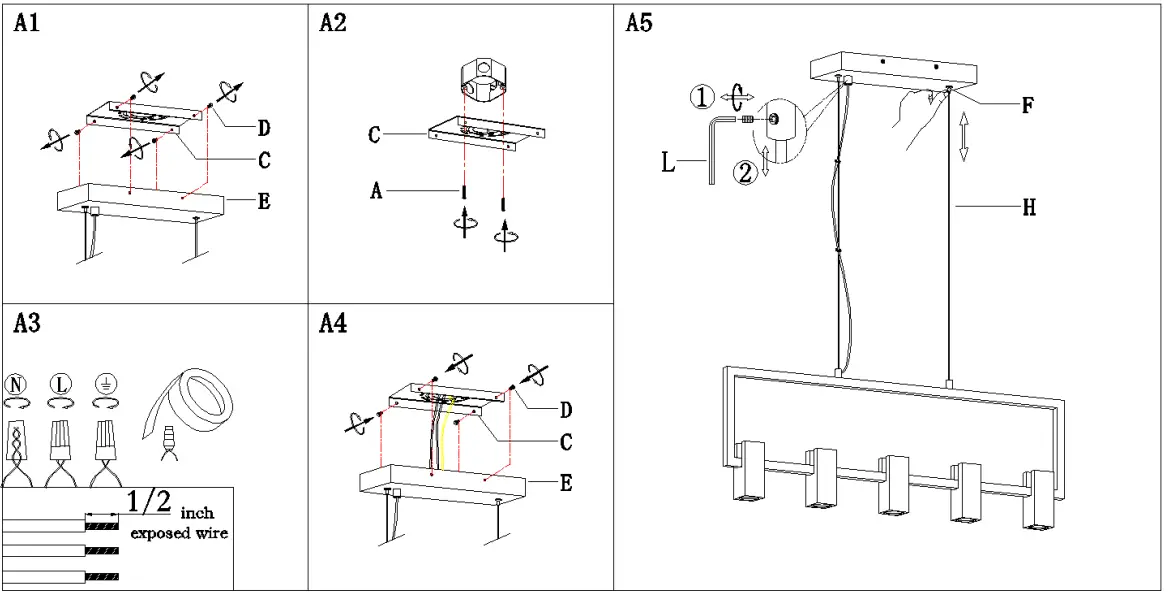 A1

D

C

E

A2

C

A

A3

N L

1/2 inch
exposed wire

A4

D

C

E

A5

①

②

L

F

H