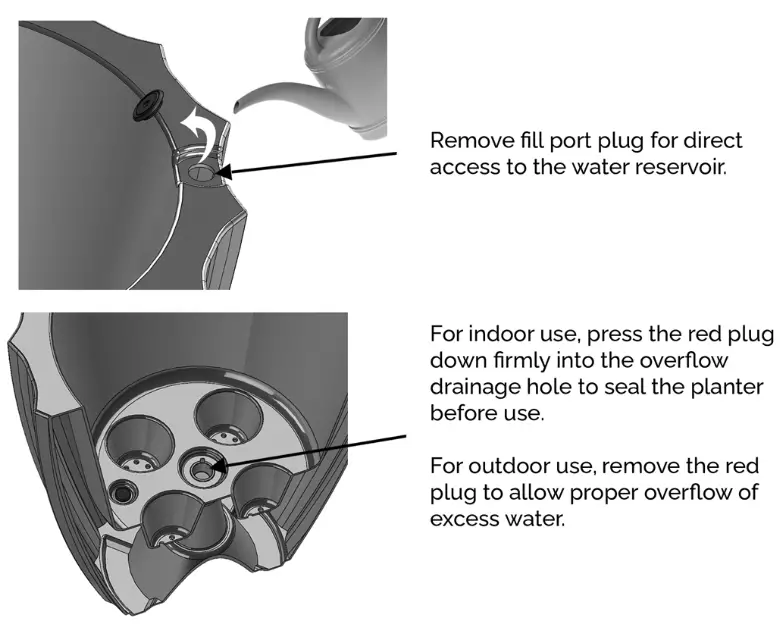 Remove fill port plug for direct access to the water reservoir.

For indoor use, press the red plug down firmly into the overflow drainage hole to seal the planter before use.

For outdoor use, remove the red plug to allow proper overflow of excess water.