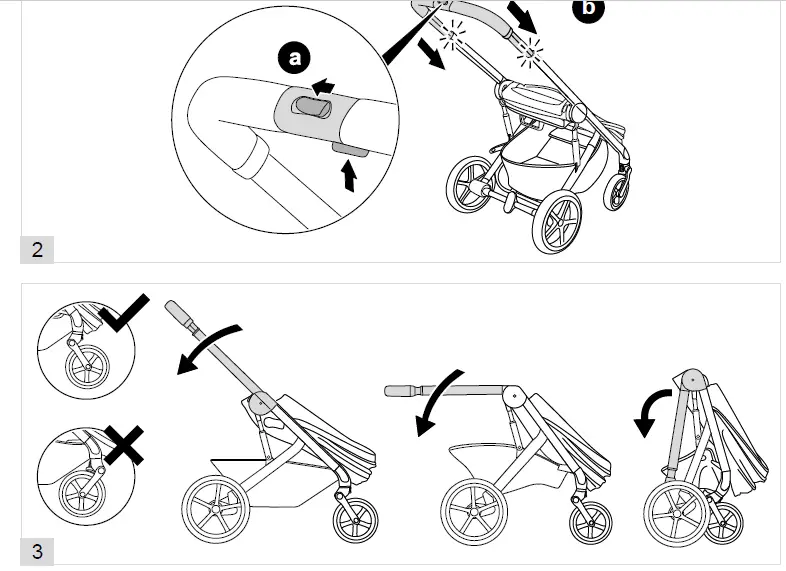 a

b

2

3