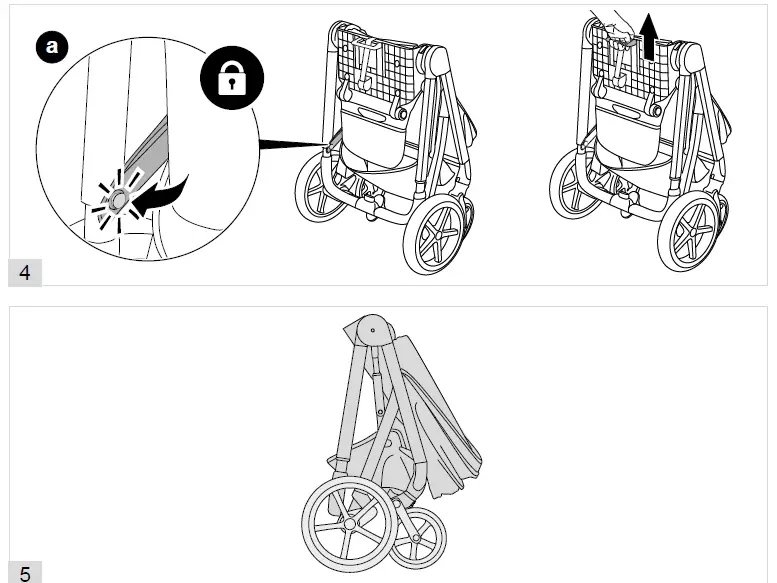 a

4

5