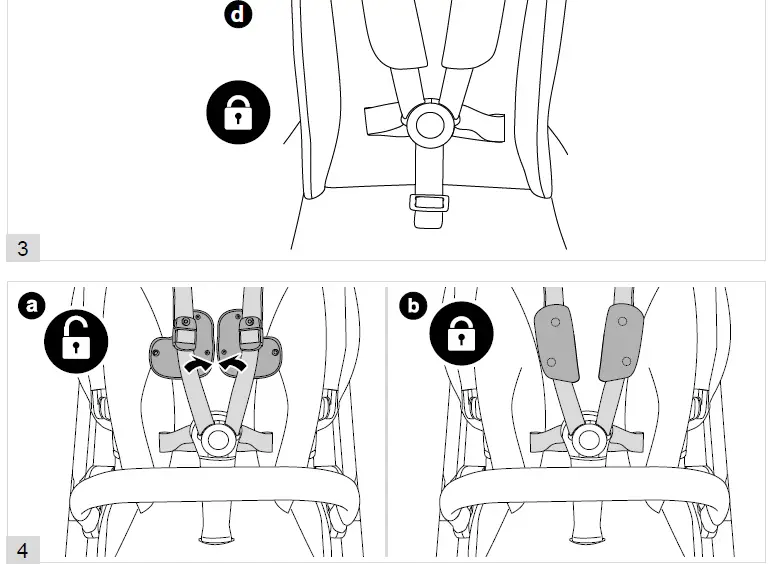 d

3

a

b

4