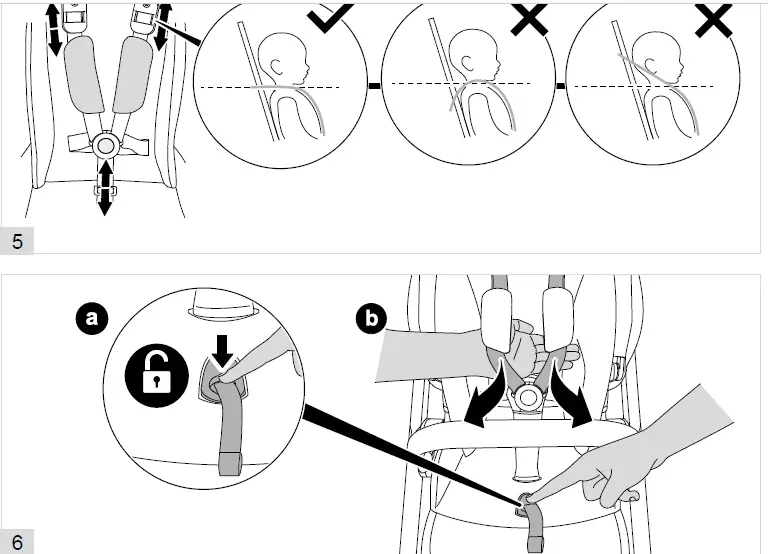 5

a

b

6