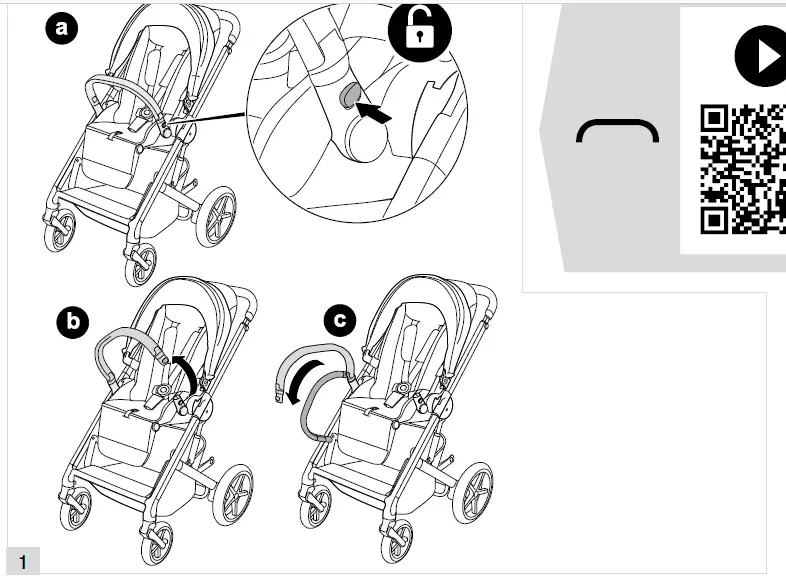 a

b

c

1