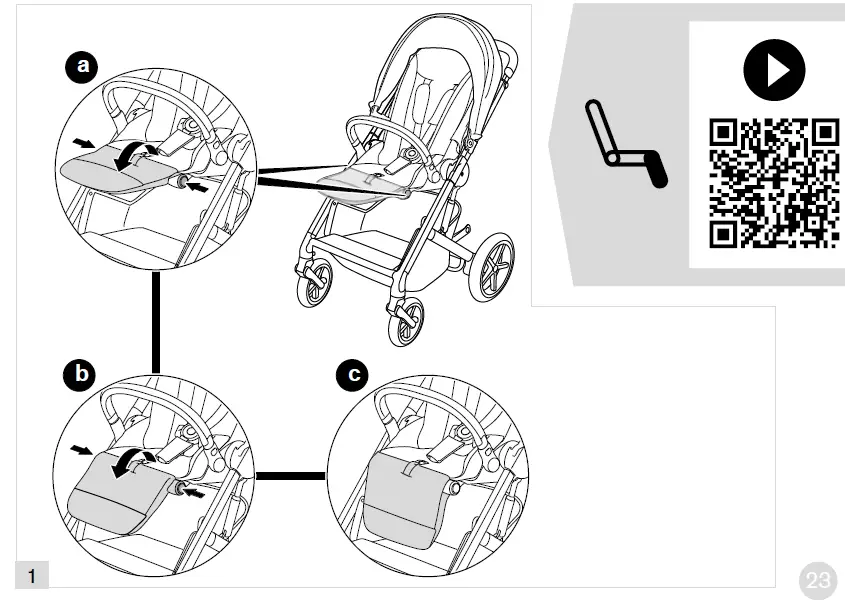 a

b

c

1

23