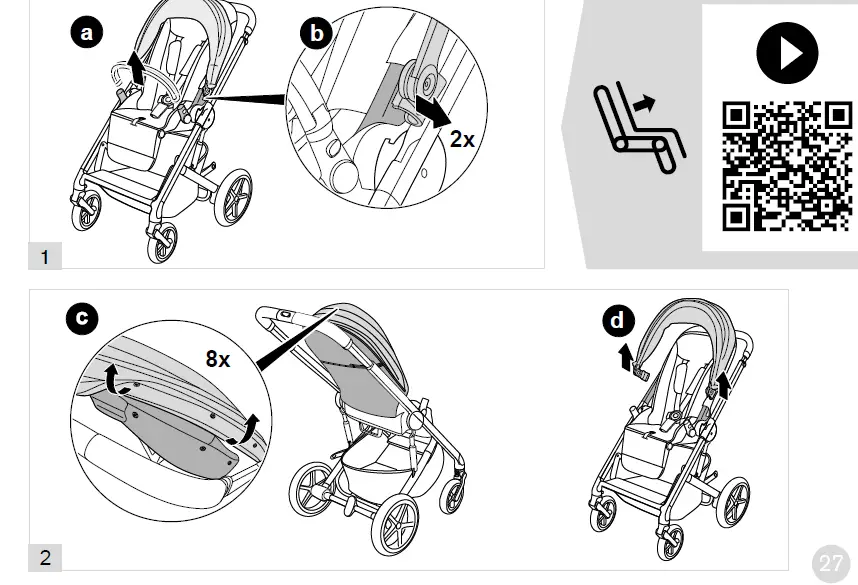 a
b
2x
1
c
8x
d
2
27